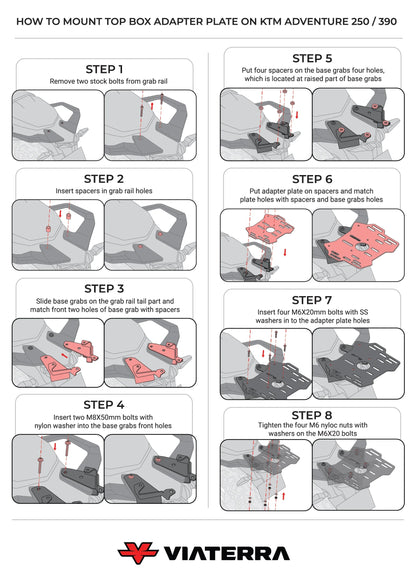 HOW TO MOUNT TOP BOX ADAPTER PLATE ON KTM ADVENTURE 250 / 390

STEP 1
Remove two stock bolts from grab rail

STEP 2
Insert spacers in grab rail holes

STEP 3
Slide base grabs on the grab rail tail part and match front two holes of base grab with spacers

STEP 4
Insert two M8X50mm bolts with nylon washer into the base grabs front holes

STEP 5
Put four spacers on the base grabs four holes, which is located at raised part of base grabs

STEP 6
Put adapter plate on spacers and match plate holes with spacers and base grabs holes

STEP 7
Insert four M6X20mm bolts with SS washers in to the adapter plate holes

STEP 8
Tighten the four M6 nyloc nuts with washers on the M6X20 bolts

VIATERRA